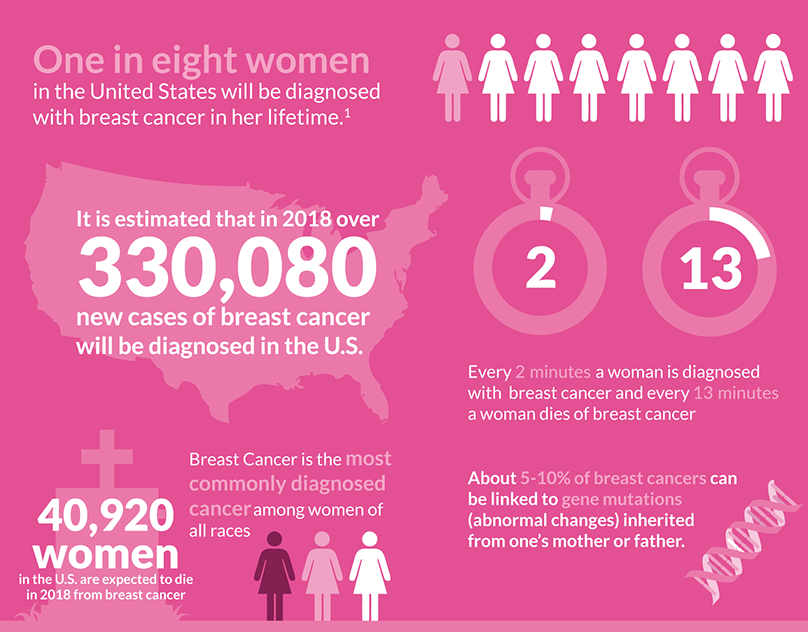 One in eight women in the United States will be diagnosed with breast cancer in her lifetime.$^1$

It is estimated that in 2018 over 330,080 new cases of breast cancer will be diagnosed in the U.S.

2

13

Every 2 minutes a woman is diagnosed with breast cancer and every 13 minutes a woman dies of breast cancer

40,920 women in the U.S. are expected to die in 2018 from breast cancer

Breast Cancer is the most commonly diagnosed cancer among women of all races

About 5-10% of breast cancers can be linked to gene mutations (abnormal changes) inherited from one's mother or father.